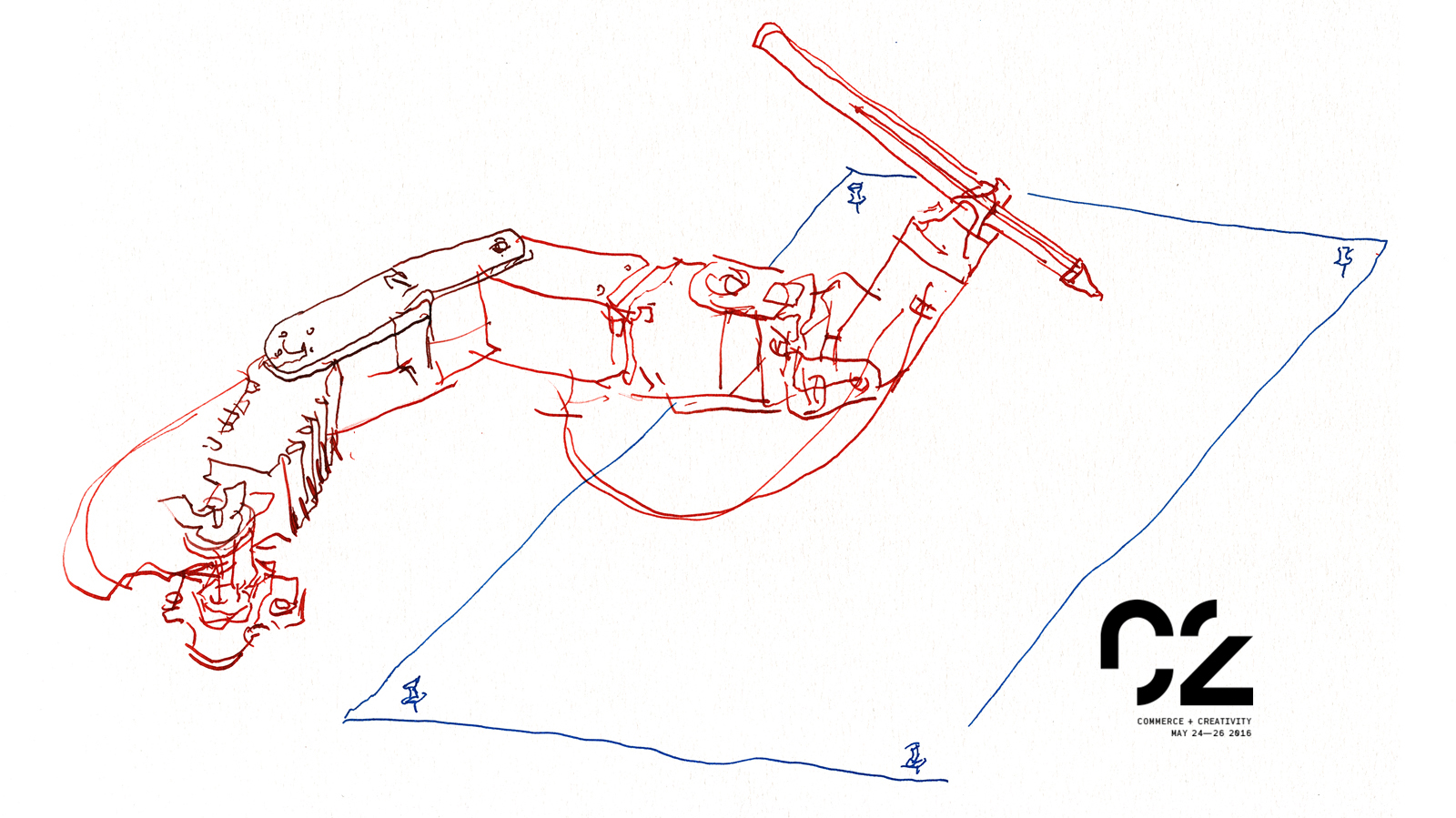 C2
COMMERCE + CREATIVITY
MAY 24—26 2016